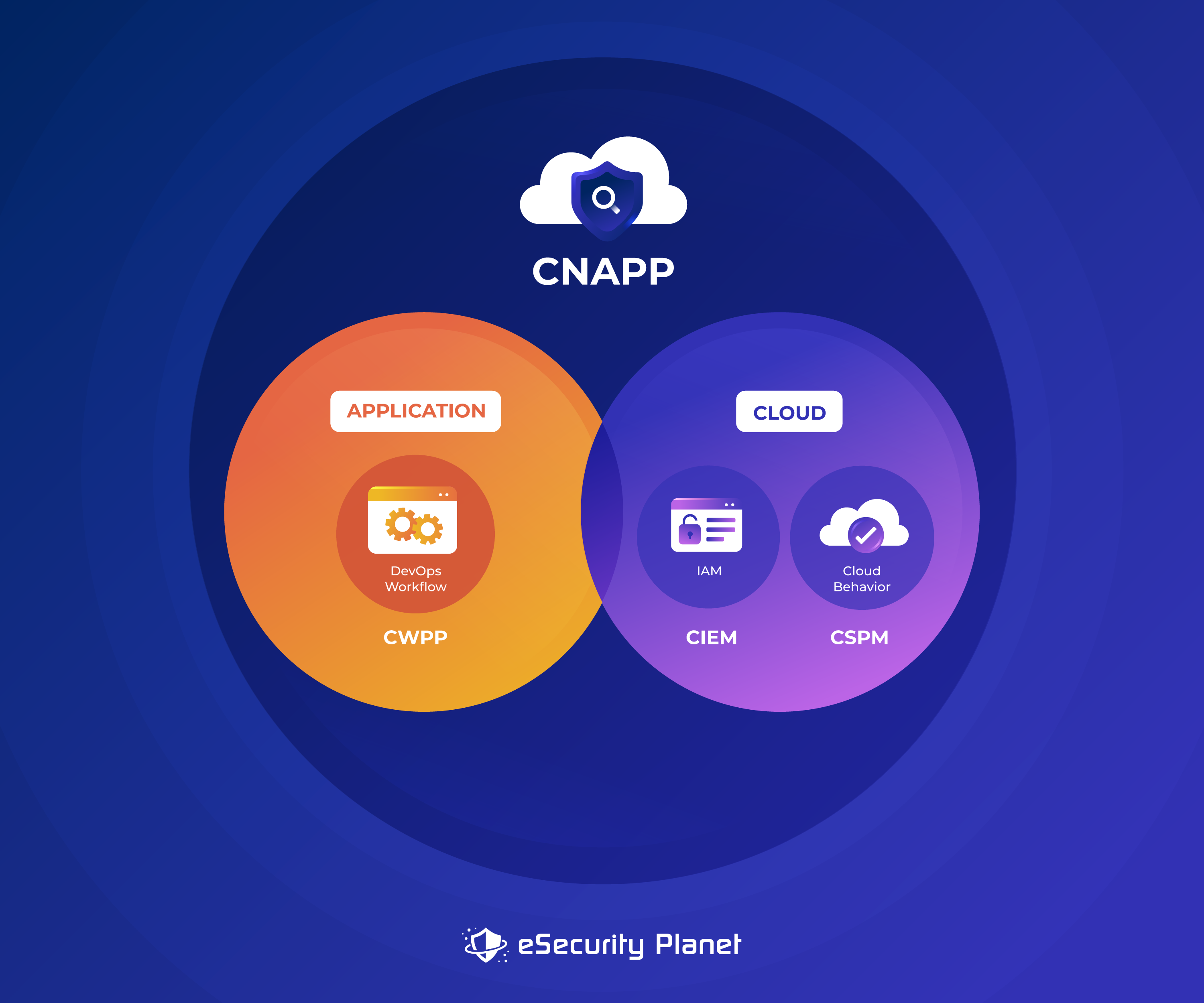 CNAPP

APPLICATION

DevOps Workflow

CWPP

CLOUD

IAM

CIEM

Cloud Behavior

CSPM

eSecurity Planet